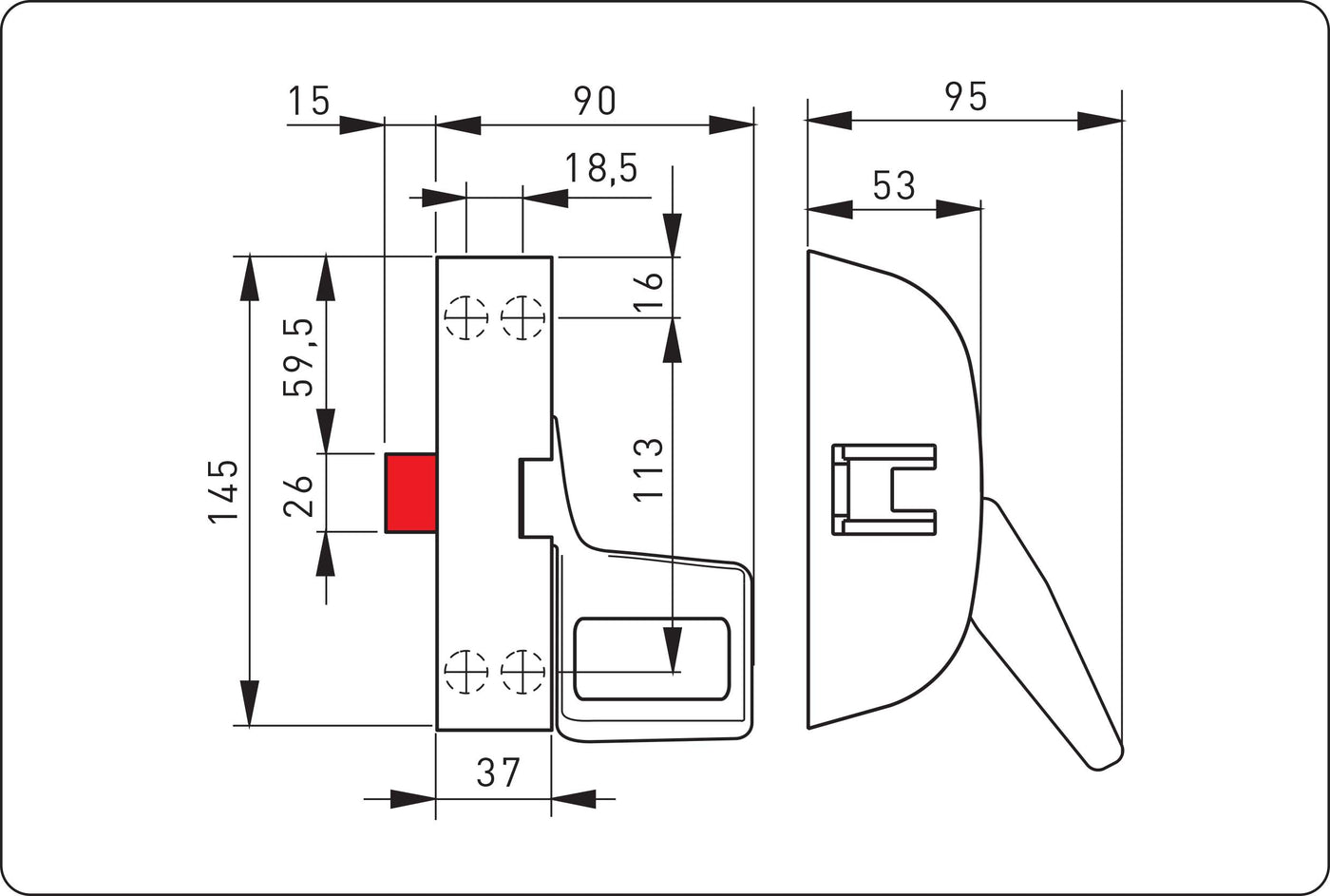 15
90
95
18,5
53
16
59,5
145
26
113
37